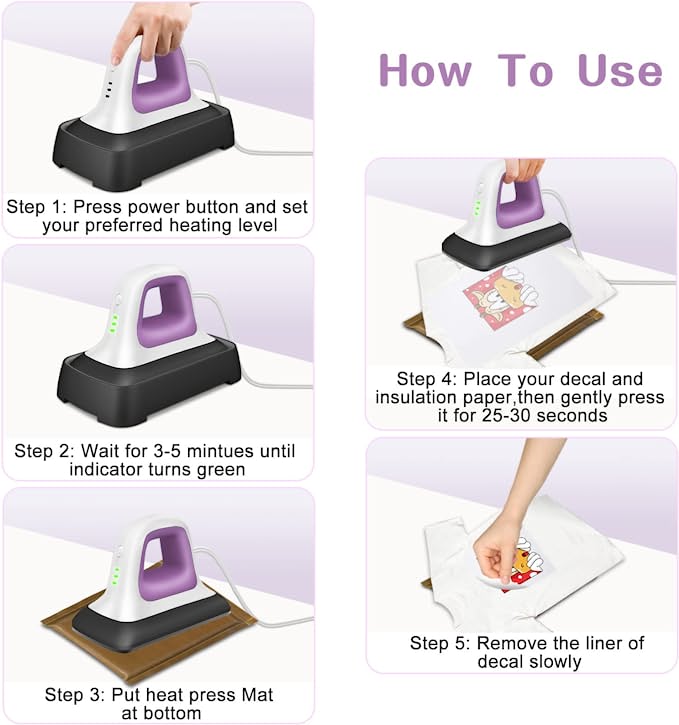 How To Use

Step 1: Press power button and set your preferred heating level

Step 2: Wait for 3-5 mintues until indicator turns green

Step 3: Put heat press Mat at bottom

Step 4: Place your decal and insulation paper,then gently press it for 25-30 seconds

Step 5: Remove the liner of decal slowly